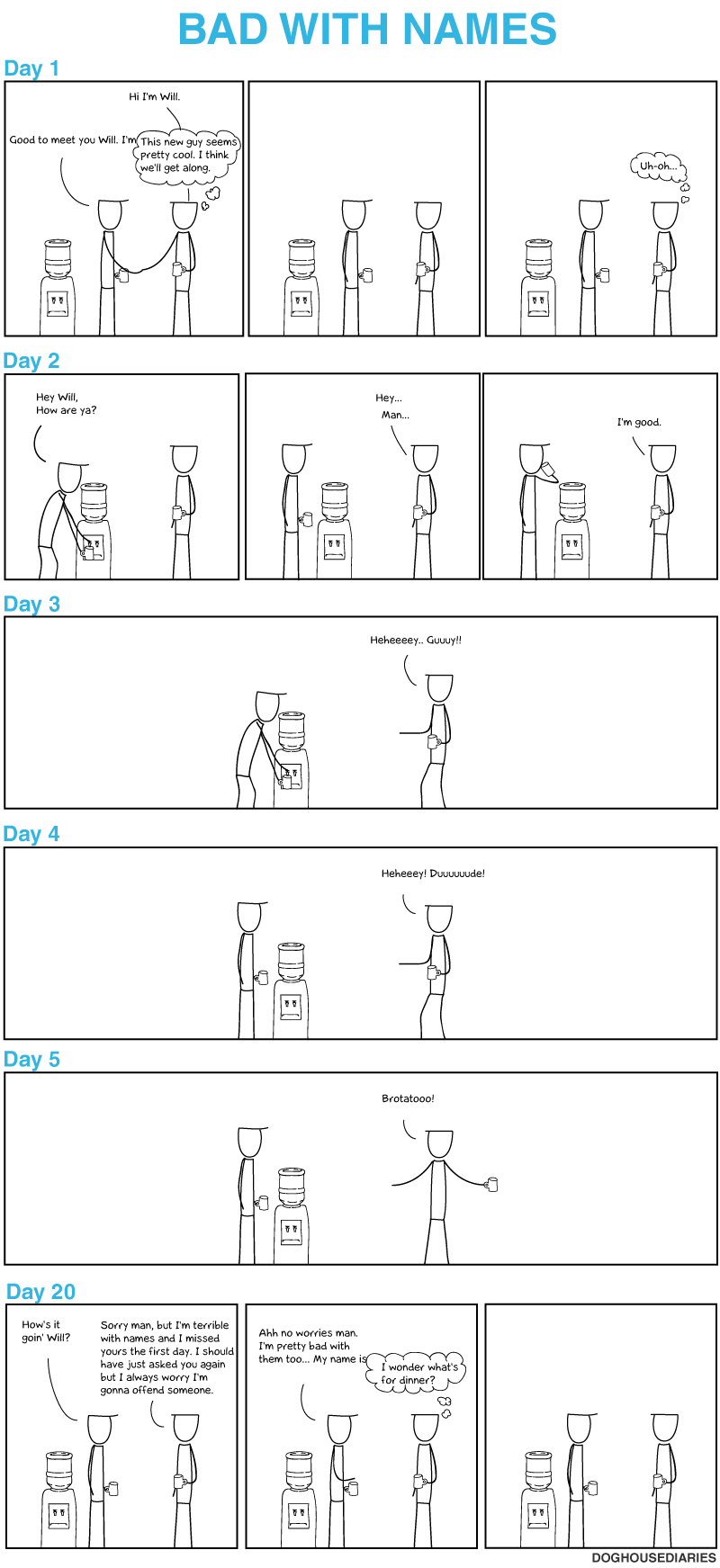 BAD WITH NAMES

Day 1

Hi I'm Will.

Good to meet you Will. I'm

This new guy seems pretty cool. I think we'll get along.

Uh-oh...

Day 2

Hey Will, How are ya?

Hey... Man...

I'm good.

Day 3

Heheeeey.. Guuuy!!

Day 4

Heheeey! Duuuuuude!

Day 5

Brotatooo!

Day 20

How's it goin' Will?

Sorry man, but I'm terrible with names and I missed yours the first day. I should have just asked you again but I always worry I'm gonna offend someone.

Ahh no worries man. I'm pretty bad with them too... My name is

I wonder what's for dinner?

DOGHOUSEDIARIES